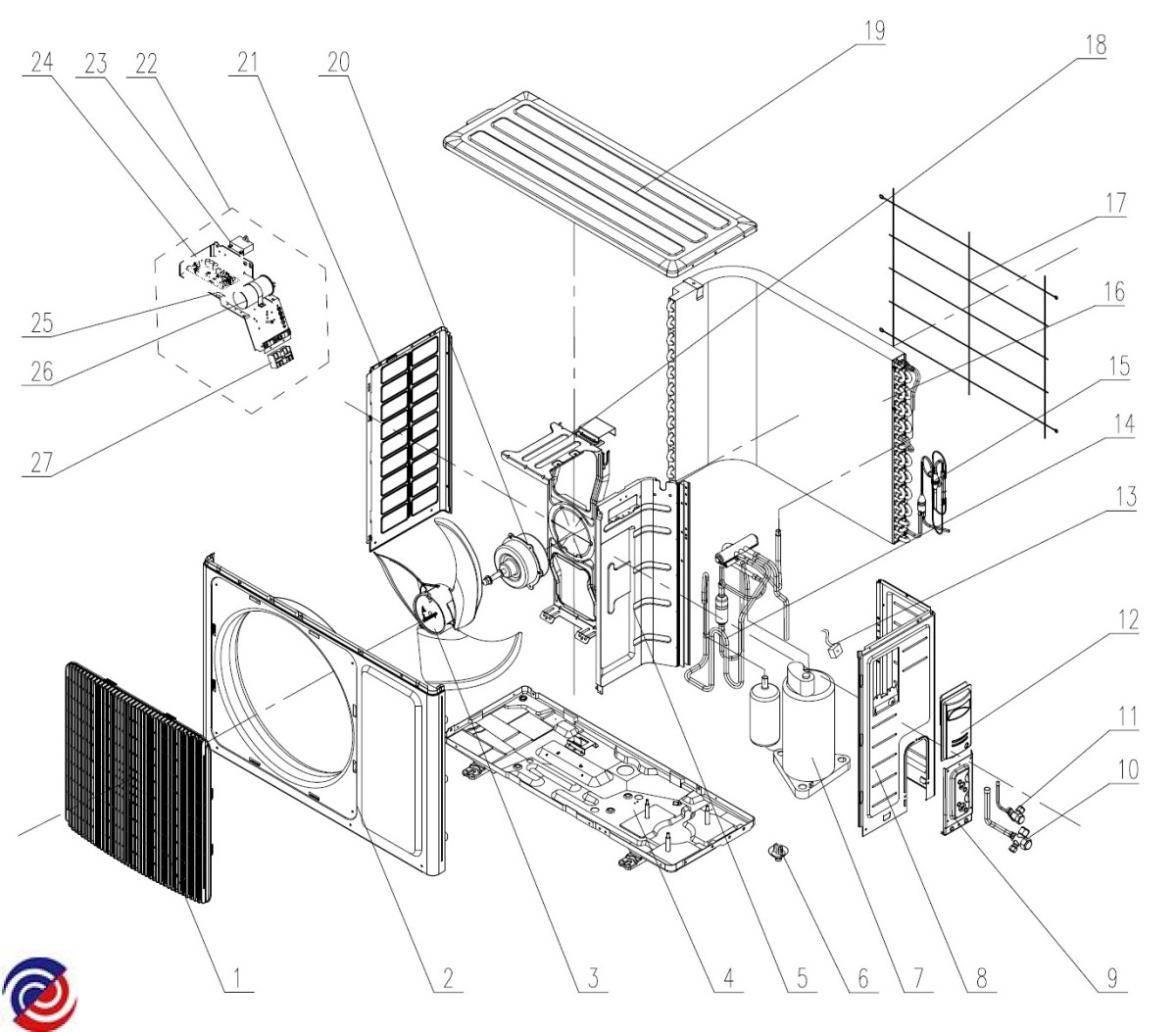 24
23
22
21
20
19
18
17
16
15
14
13
12
11
10
25
26
27
1
2
3
4
5
6
7
8
9